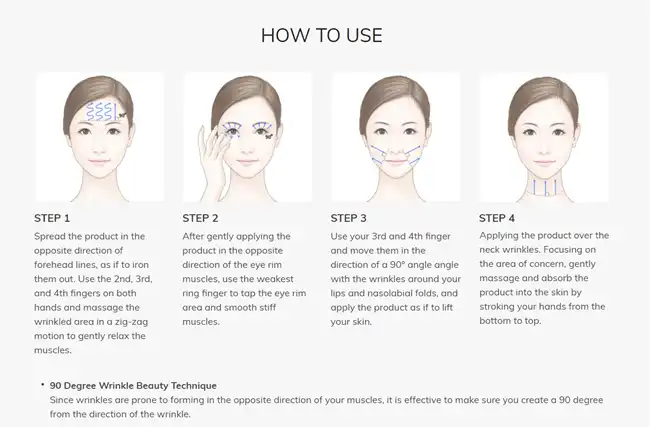 HOW TO USE

STEP 1
Spread the product in the opposite direction of forehead lines, as if to iron them out. Use the 2nd, 3rd, and 4th fingers on both hands and massage the wrinkled area in a zig-zag motion to gently relax the muscles.

STEP 2
After gently applying the product in the opposite direction of the eye rim muscles, use the weakest ring finger to tap the eye rim area and smooth stiff muscles.

STEP 3
Use your 3rd and 4th finger and move them in the direction of a 90° angle angle with the wrinkles around your lips and nasolabial folds, and apply the product as if to lift your skin.

STEP 4
Applying the product over the neck wrinkles. Focusing on the area of concern, gently massage and absorb the product into the skin by stroking your hands from the bottom to top.

• 90 Degree Wrinkle Beauty Technique
Since wrinkles are prone to forming in the opposite direction of your muscles, it is effective to make sure you create a 90 degree from the direction of the wrinkle.